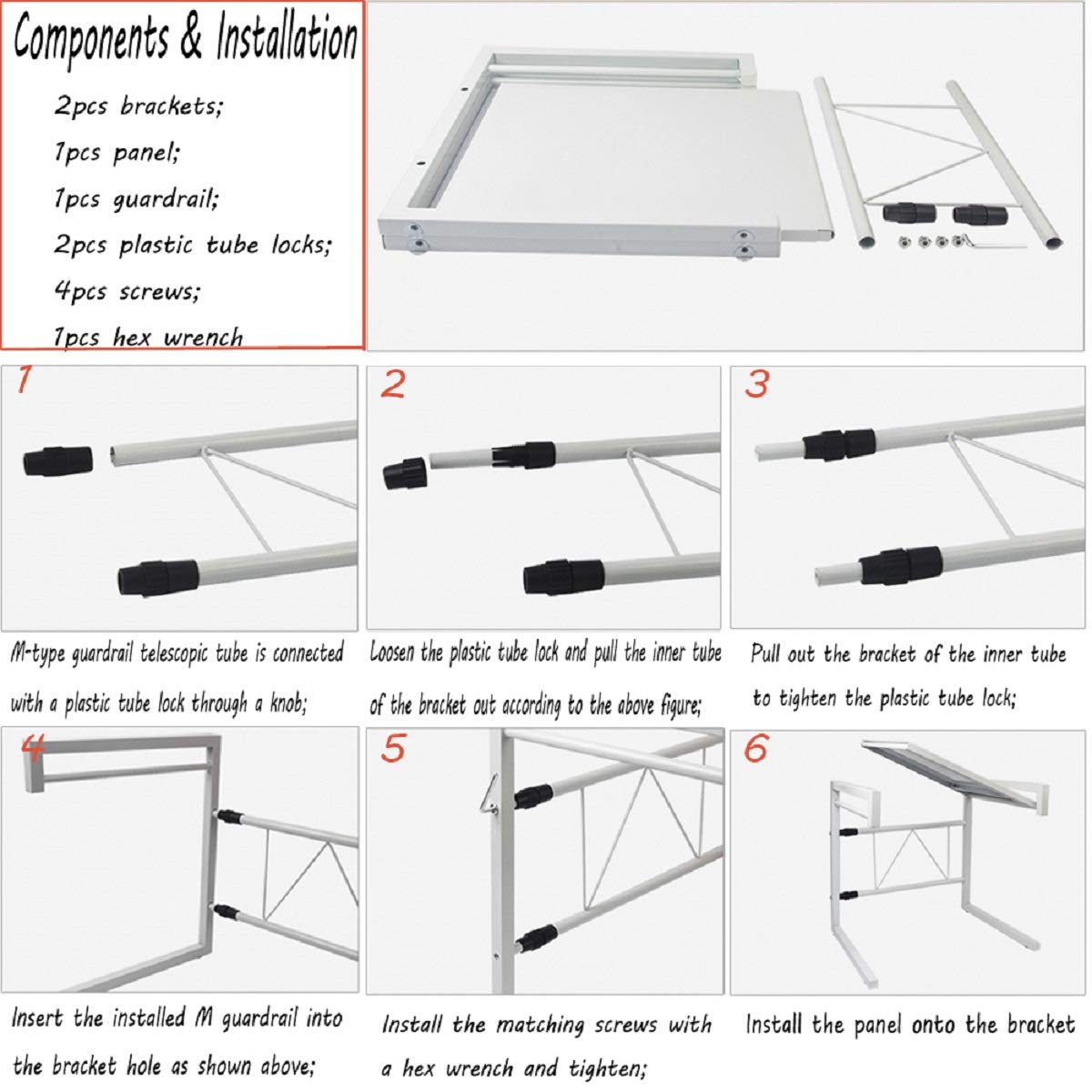 Components & Installation

2pcs brackets;

1pcs panel;

1pcs guardrail;

2pcs plastic tube locks;

4pcs screws;

1pcs hex wrench

1

M-type guardrail telescopic tube is connected with a plastic tube lock through a knob;

2

Loosen the plastic tube lock and pull the inner tube of the bracket out according to the above figure;

3

Pull out the bracket of the inner tube to tighten the plastic tube lock;

4

Insert the installed M guardrail into the bracket hole as shown above;

5

Install the matching screws with a hex wrench and tighten;

6

Install the panel onto the bracket