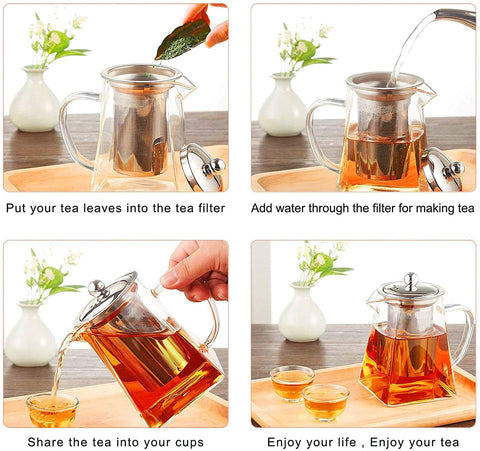 Put your tea leaves into the tea filter

Add water through the filter for making tea

Share the tea into your cups

Enjoy your life , Enjoy your tea