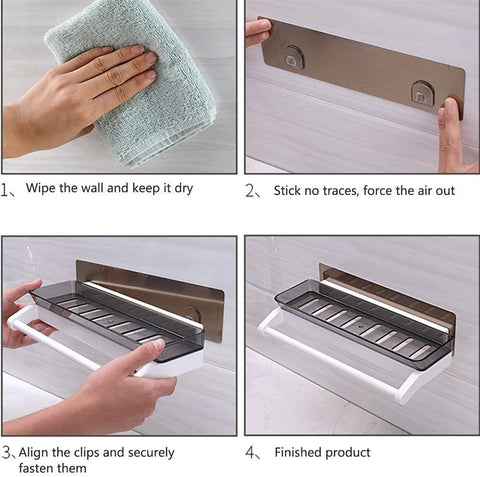 1、Wipe the wall and keep it dry

2、Stick no traces, force the air out

3、Align the clips and securely fasten them

4、Finished product